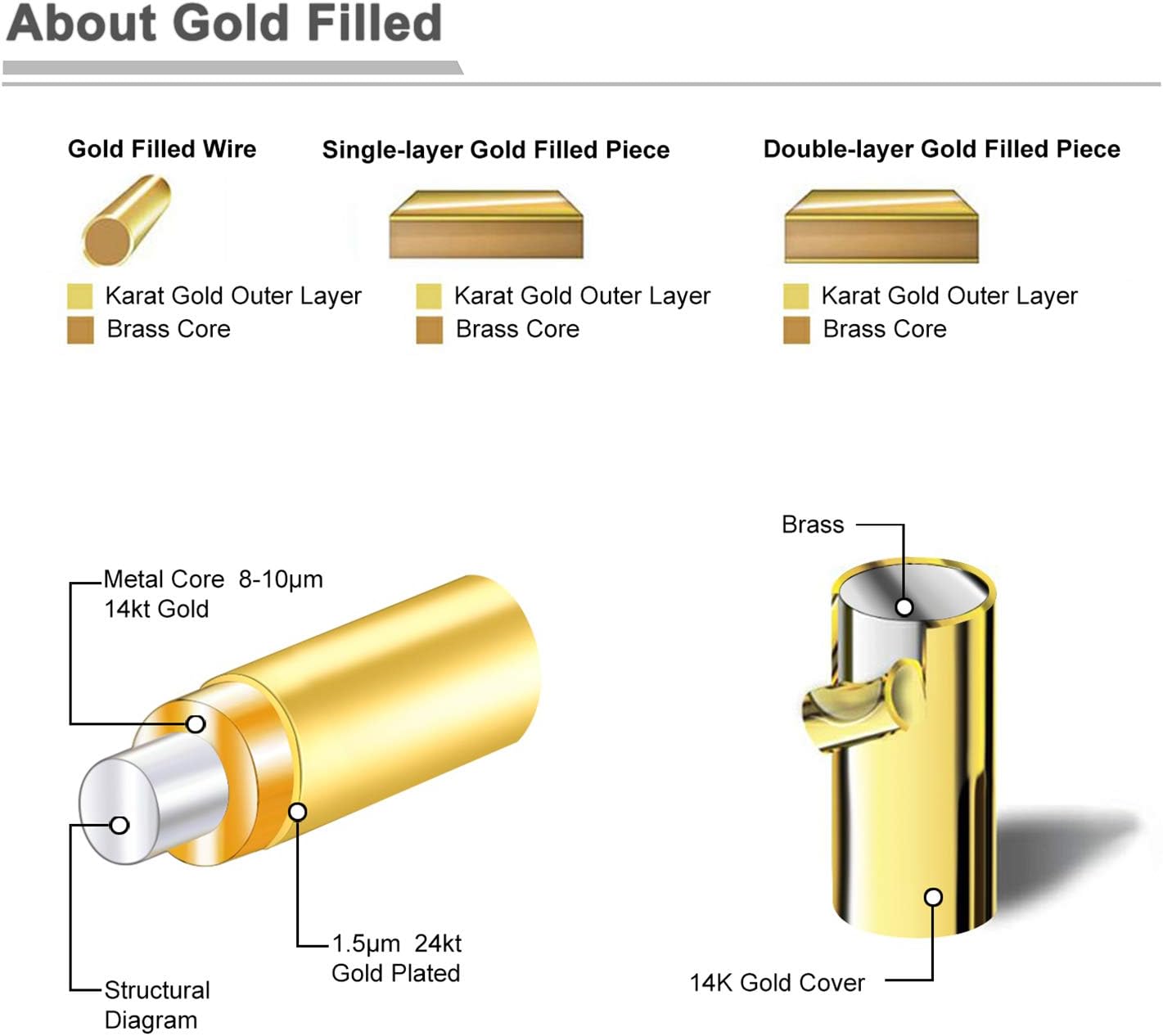 About Gold Filled

Gold Filled Wire

Karat Gold Outer Layer
Brass Core

Single-layer Gold Filled Piece

Karat Gold Outer Layer
Brass Core

Double-layer Gold Filled Piece

Karat Gold Outer Layer
Brass Core

Metal Core 8-10μm
14kt Gold

1.5μm 24kt
Gold Plated

Structural
Diagram

Brass

14K Gold Cover